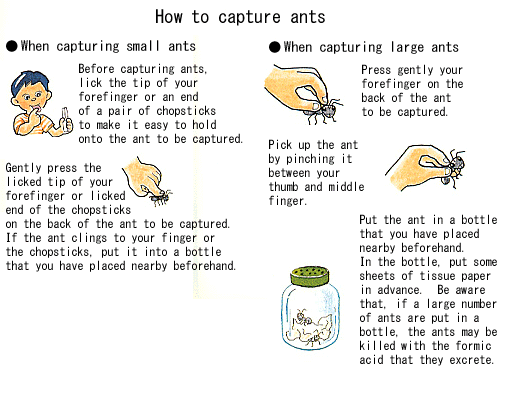 How to capture ants

●When capturing small ants

Before capturing ants, lick the tip of your forefinger or an end of a pair of chopsticks to make it easy to hold onto the ant to be captured.

Gently press the licked tip of your forefinger or licked end of the chopsticks on the back of the ant to be captured. If the ant clings to your finger or the chopsticks, put it into a bottle that you have placed nearby beforehand.

●When capturing large ants

Press gently your forefinger on the back of the ant to be captured.

Pick up the ant by pinching it between your thumb and middle finger.

Put the ant in a bottle that you have placed nearby beforehand. In the bottle, put some sheets of tissue paper in advance. Be aware that, if a large number of ants are put in a bottle, the ants may be killed with the formic acid that they excrete.